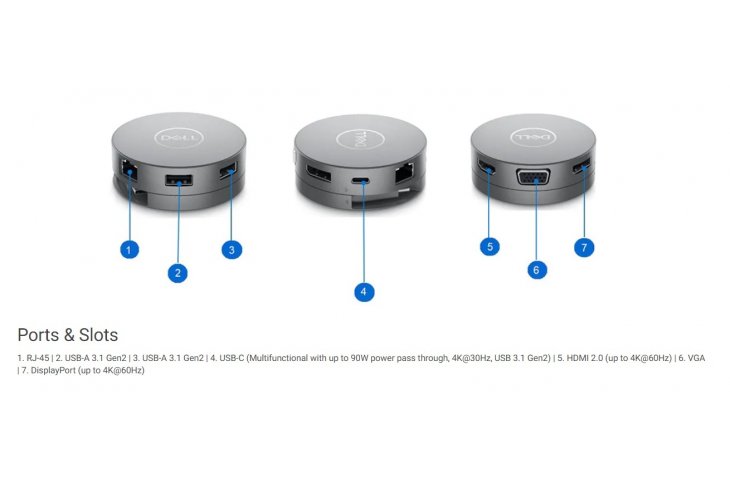 DELL

DELL

DELL

1

2

3

4

5

6

7

Ports & Slots

1. RJ-45 | 2. USB-A 3.1 Gen2 | 3. USB-A 3.1 Gen2 | 4. USB-C (Multifunctional with up to 90W power pass through, 4K@30Hz, USB 3.1 Gen2) | 5. HDMI 2.0 (up to 4K@60Hz) | 6. VGA | 7. DisplayPort (up to 4K@60Hz)